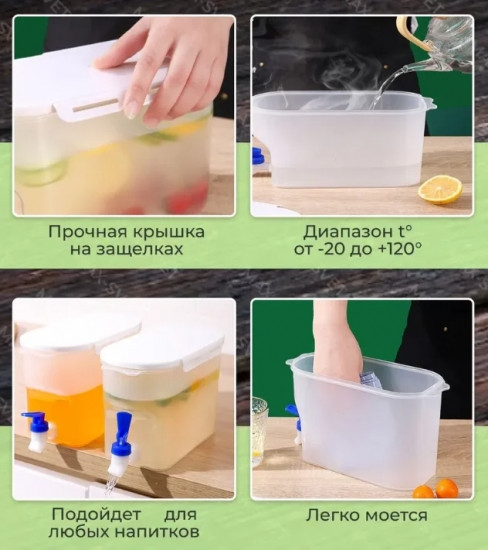 Прочная крышка на защелках

Диапазон t° от -20 до +120°

Подойдет для любых напитков

Легко моется