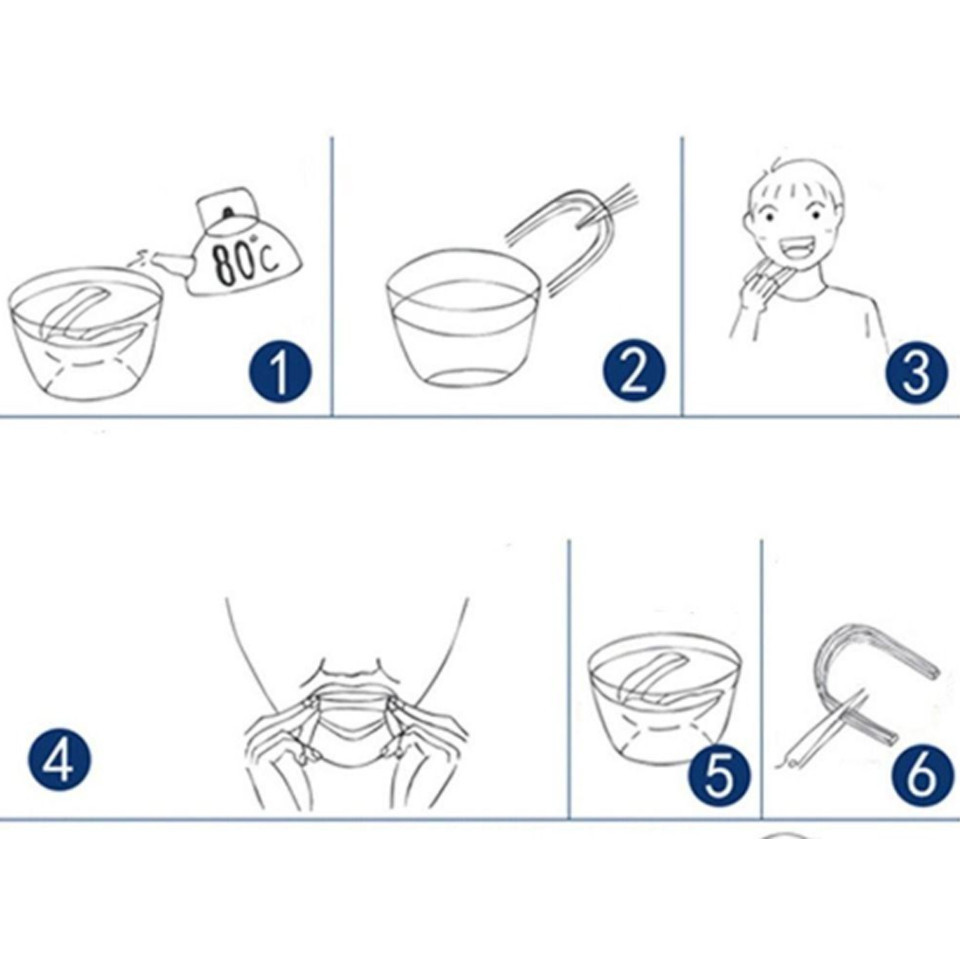 80°C

1

2

3

4

5

6