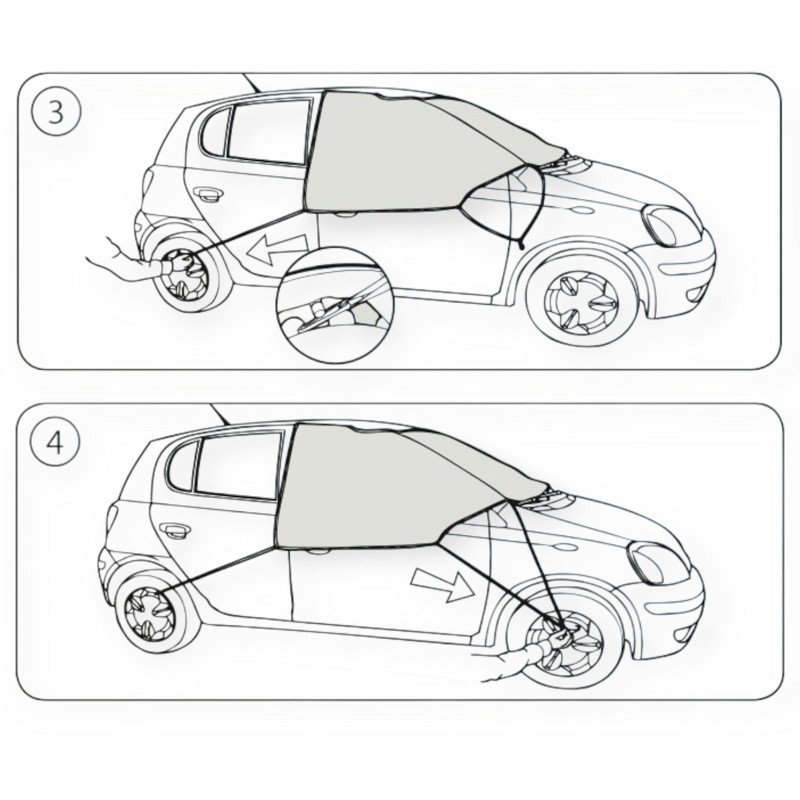 3

4