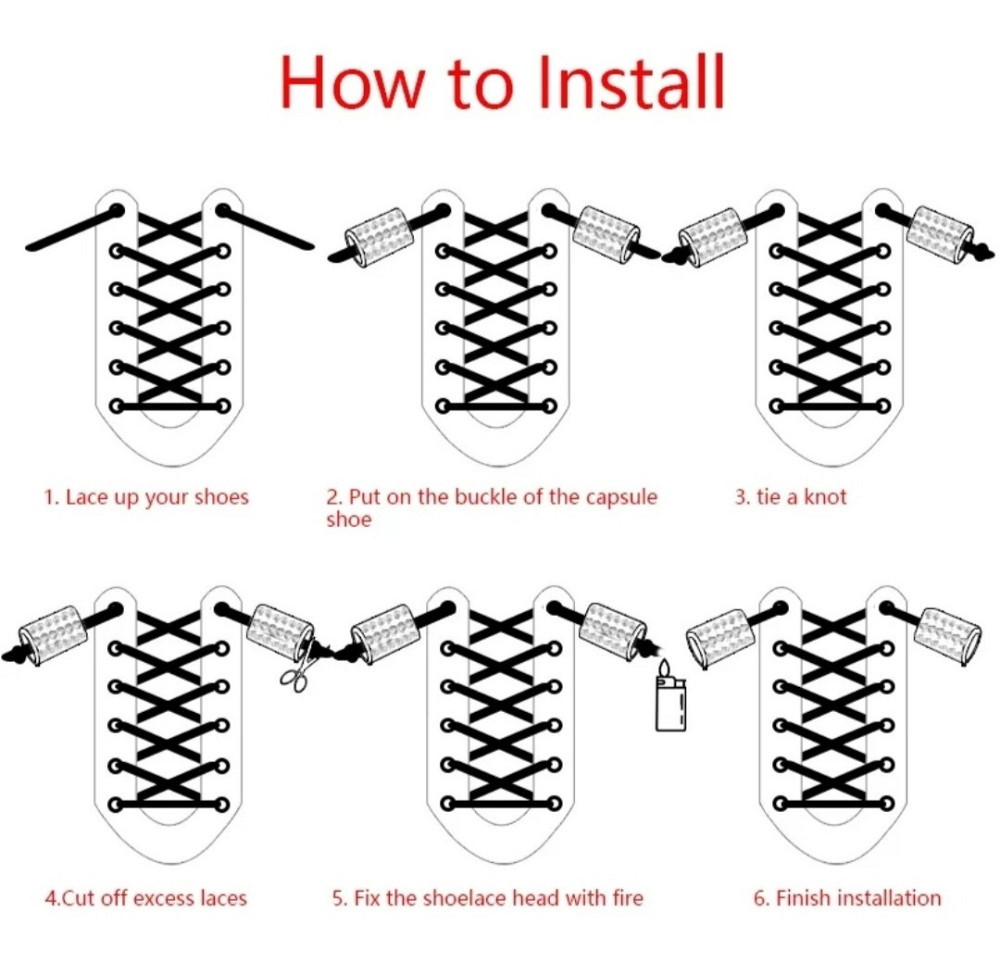 How to Install

1. Lace up your shoes

2. Put on the buckle of the capsule shoe

3. tie a knot

4.Cut off excess laces

5. Fix the shoelace head with fire

6. Finish installation