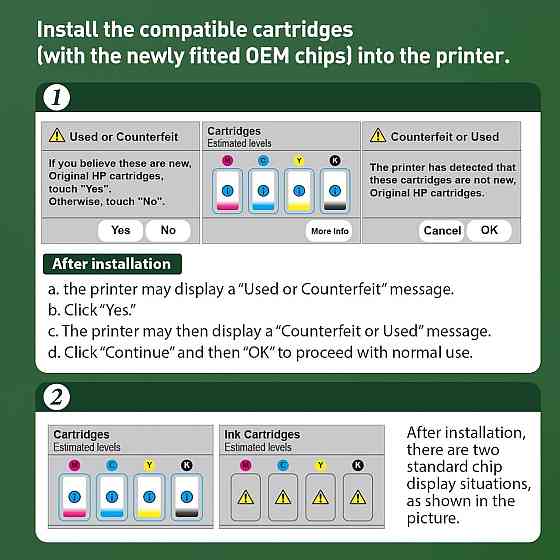 Install the compatible cartridges (with the newly fitted OEM chips) into the printer.

1

Used or Counterfeit

If you believe these are new, Original HP cartridges, touch "Yes". Otherwise, touch "No".

Yes No

Cartridges
Estimated levels

M C Y K

More Info

Counterfeit or Used

The printer has detected that these cartridges are not new, Original HP cartridges.

Cancel OK

After installation

a. the printer may display a "Used or Counterfeit" message.
b. Click "Yes."
c. The printer may then display a "Counterfeit or Used" message.
d. Click "Continue" and then "OK" to proceed with normal use.

2

Cartridges
Estimated levels

M C Y K

Ink Cartridges
Estimated levels

M C Y K

After installation, there are two standard chip display situations, as shown in the picture.