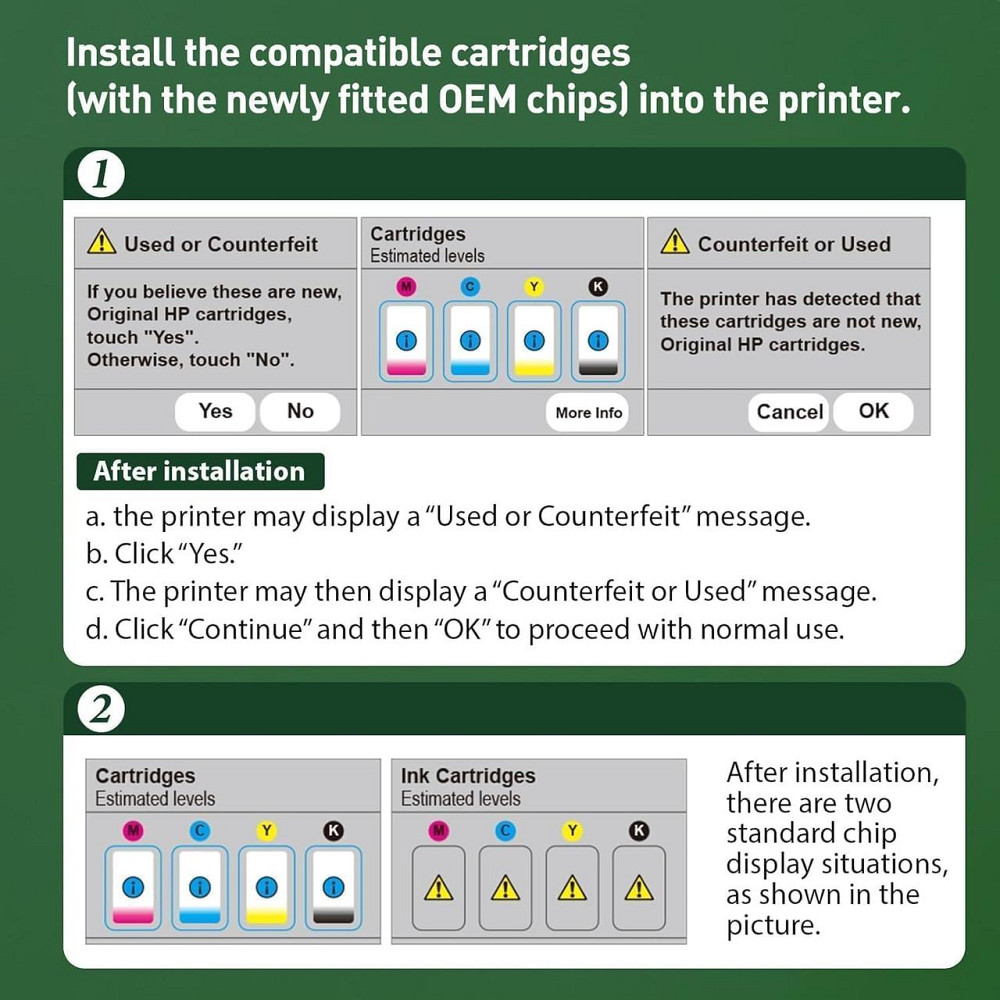 Install the compatible cartridges (with the newly fitted OEM chips) into the printer.

1

Used or Counterfeit

If you believe these are new, Original HP cartridges, touch "Yes". Otherwise, touch "No".

Yes No

Cartridges
Estimated levels

M C Y K

More Info

Counterfeit or Used

The printer has detected that these cartridges are not new, Original HP cartridges.

Cancel OK

After installation

a. the printer may display a "Used or Counterfeit" message.
b. Click "Yes."
c. The printer may then display a "Counterfeit or Used" message.
d. Click "Continue" and then "OK" to proceed with normal use.

2

Cartridges
Estimated levels

M C Y K

Ink Cartridges
Estimated levels

M C Y K

After installation, there are two standard chip display situations, as shown in the picture.