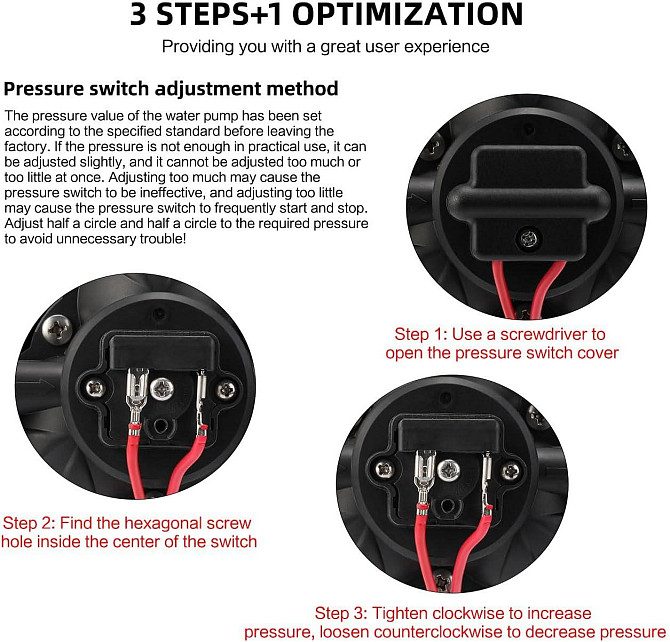 3 STEPS+1 OPTIMIZATION

Providing you with a great user experience

Pressure switch adjustment method

The pressure value of the water pump has been set according to the specified standard before leaving the factory. If the pressure is not enough in practical use, it can be adjusted slightly, and it cannot be adjusted too much or too little at once. Adjusting too much may cause the pressure switch to be ineffective, and adjusting too little may cause the pressure switch to frequently start and stop. Adjust half a circle and half a circle to the required pressure to avoid unnecessary trouble!

Step 1: Use a screwdriver to open the pressure switch cover

Step 2: Find the hexagonal screw hole inside the center of the switch

Step 3: Tighten clockwise to increase pressure, loosen counterclockwise to decrease pressure