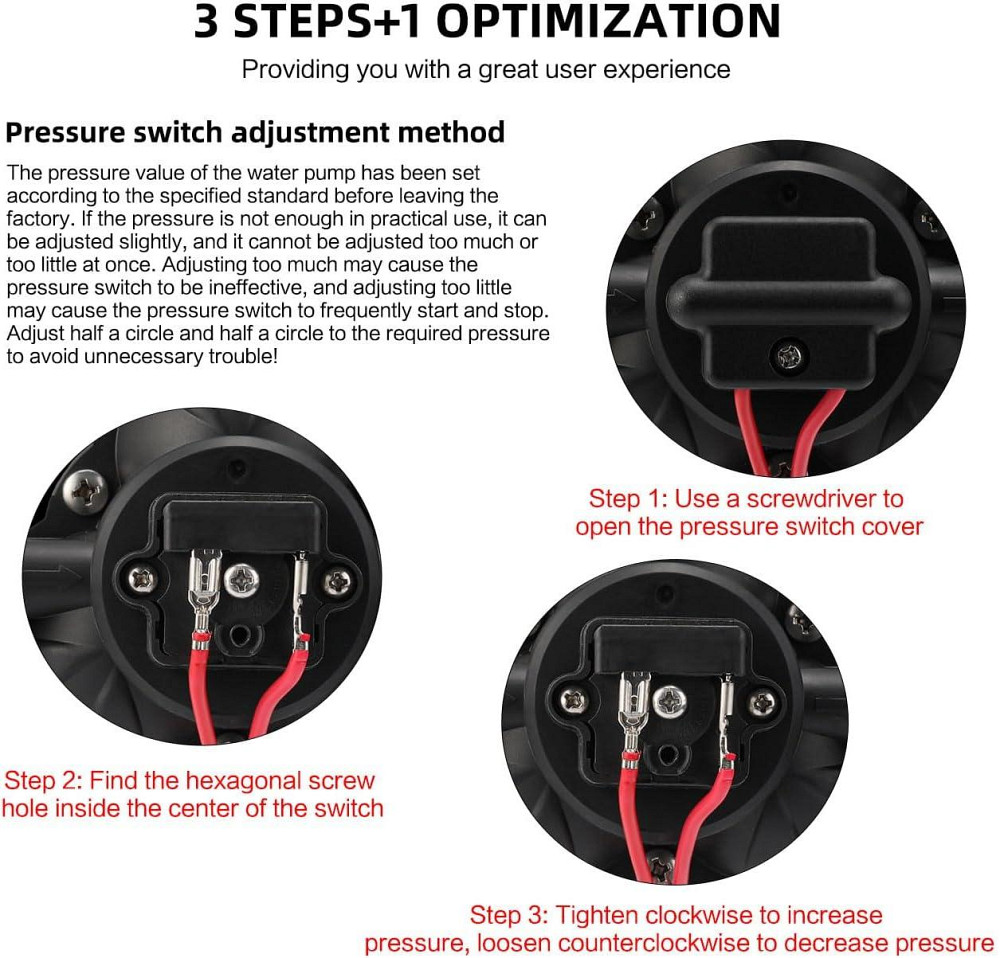 3 STEPS+1 OPTIMIZATION

Providing you with a great user experience

Pressure switch adjustment method

The pressure value of the water pump has been set according to the specified standard before leaving the factory. If the pressure is not enough in practical use, it can be adjusted slightly, and it cannot be adjusted too much or too little at once. Adjusting too much may cause the pressure switch to be ineffective, and adjusting too little may cause the pressure switch to frequently start and stop. Adjust half a circle and half a circle to the required pressure to avoid unnecessary trouble!

Step 1: Use a screwdriver to open the pressure switch cover

Step 2: Find the hexagonal screw hole inside the center of the switch

Step 3: Tighten clockwise to increase pressure, loosen counterclockwise to decrease pressure