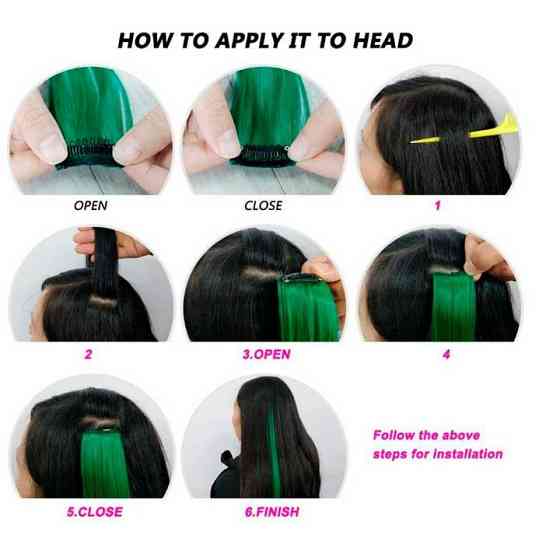 HOW TO APPLY IT TO HEAD

OPEN

CLOSE

1

2

3.OPEN

4

5.CLOSE

6.FINISH

Follow the above steps for installation