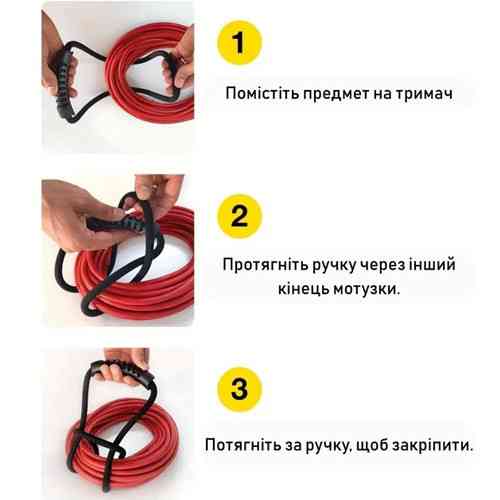 1

Помістіть предмет на тримач

2

Протягніть ручку через інший кінець мотузки.

3

Потягніть за ручку, щоб закріпити.