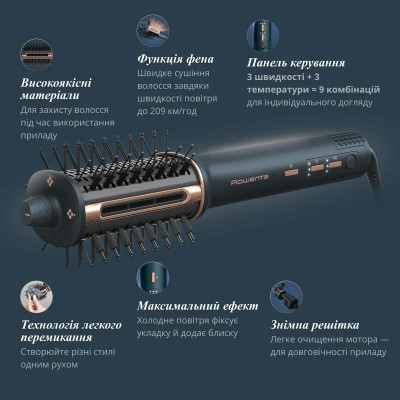 Високоякісні матеріали
Для захисту волосся під час використання приладу

Функція фена
Швидке сушіння волосся завдяки швидкості повітря до 209 км/год

Панель керування
3 швидкості + 3 температури = 9 комбінацій
для індивідуального догляду

Rowenta

Технологія легкого перемикання
Створюйте різні стилі одним рухом

Максимальний ефект
Холодне повітря фіксує укладку й додає блиску

Знімна решітка
Легке очищення мотора — для довговічності приладу