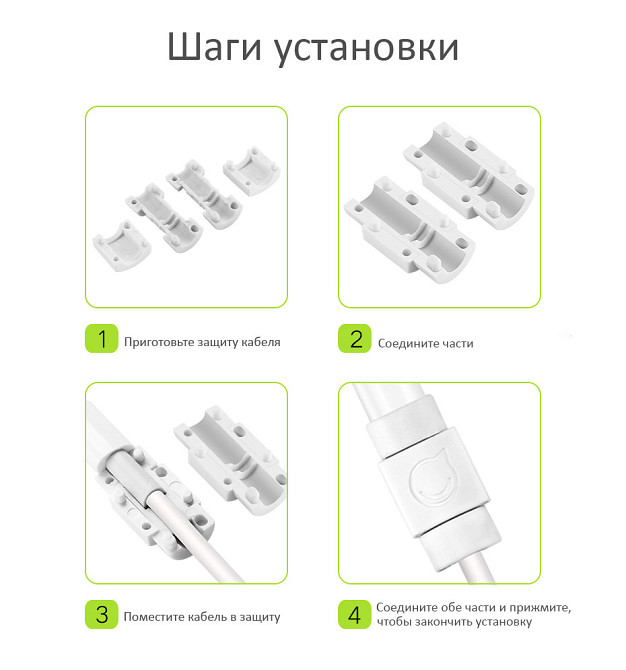 Шаги установки

1 Приготовьте защиту кабеля

2 Соедините части

3 Поместите кабель в защиту

4 Соедините обе части и прижмите, чтобы закончить установку