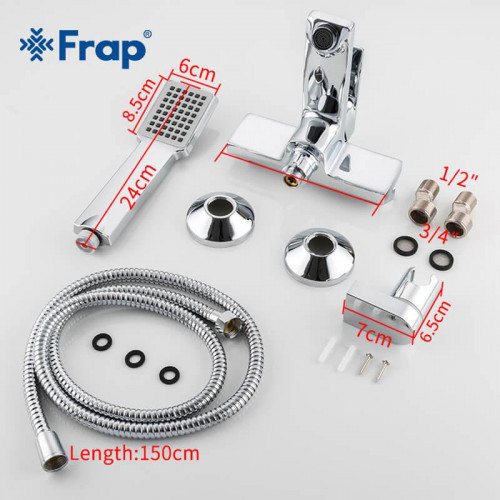 Frap®

6cm

8.5cm

24cm

1/2"

3/4"

7cm

6.5cm

Length:150cm