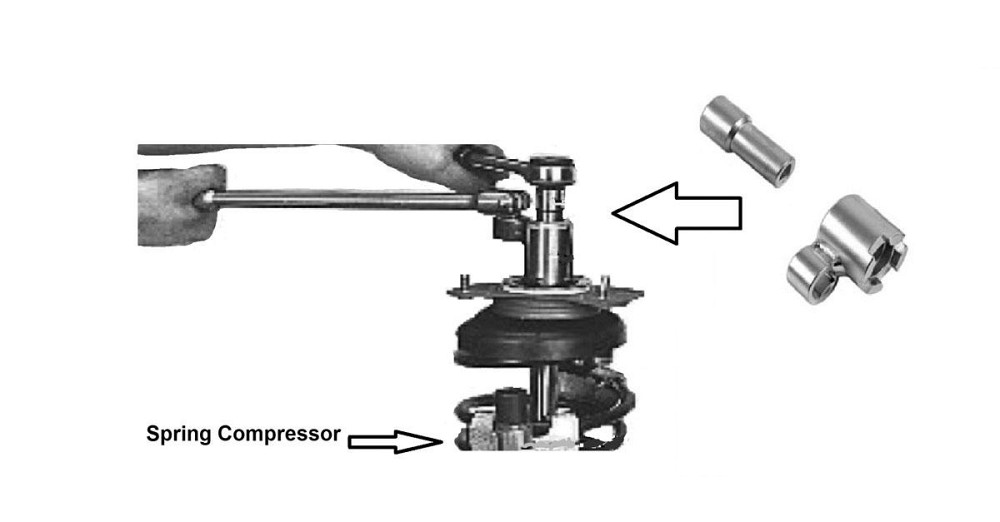 Spring Compressor