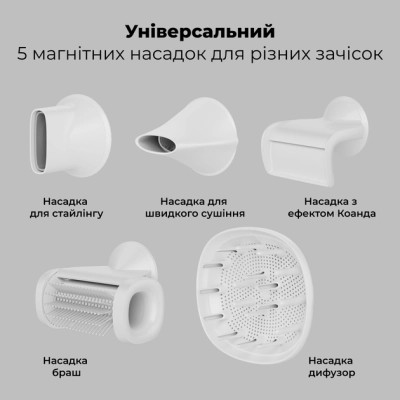 Універсальний
5 магнітних насадок для різних зачісок

Насадка
для стайлінгу

Насадка для
швидкого сушіння

Насадка з
ефектом Коанда

Насадка
браш

Насадка
дифузор