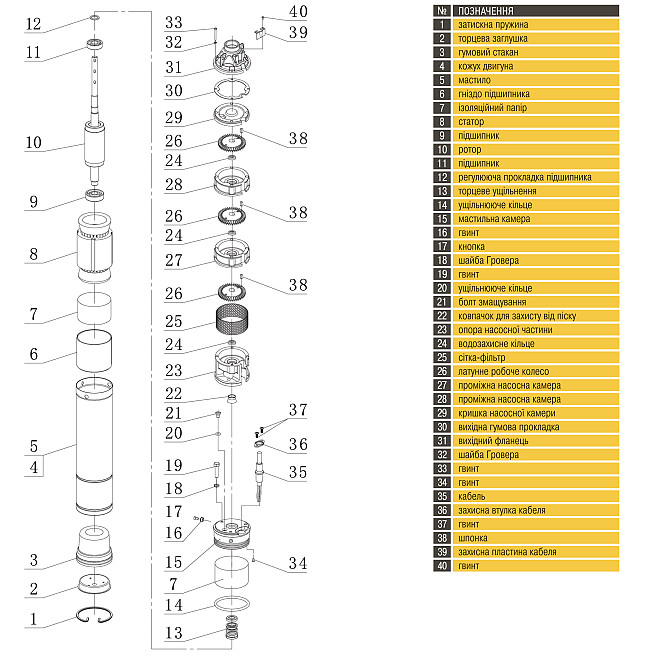 12
11
10
9
8
7
6
5
4
3
2
1

33
32
31
30
29
26
24
28
26
24
27
26
25
24
23
22
21
20
19
18
17
16
15
7
14
13

40
39
38
38
38
37
36
35
34

| № | ПОЗНАЧЕННЯ |
|---|---|
| 1 | затискна пружина |
| 2 | торцева заглушка |
| 3 | гумовий стакан |
| 4 | кожух двигуна |
| 5 | мастило |
| 6 | гніздо підшипника |
| 7 | ізоляційний папір |
| 8 | статор |
| 9 | підшипник |
| 10 | ротор |
| 11 | підшипник |
| 12 | регулююча прокладка підшипника |
| 13 | торцеве ущільнення |
| 14 | ущільнююче кільце |
| 15 | мастильна камера |
| 16 | гвинт |
| 17 | кнопка |
| 18 | шайба Гровера |
| 19 | гвинт |
| 20 | ущільнююче кільце |
| 21 | болт змащування |
| 22 | ковпачок для захисту від піску |
| 23 | опора насосної частини |
| 24 | водозахисне кільце |
| 25 | сітка-фільтр |
| 26 | латунне робоче колесо |
| 27 | проміжна насосна камера |
| 28 | проміжна насосна камера |
| 29 | кришка насосної камери |
| 30 | вихідна гумова прокладка |
| 31 | вихідний фланець |
| 32 | шайба Гровера |
| 33 | гвинт |
| 34 | гвинт |
| 35 | кабель |
| 36 | захисна втулка кабеля |
| 37 | гвинт |
| 38 | шпонка |
| 39 | захисна пластина кабеля |
| 40 | гвинт |