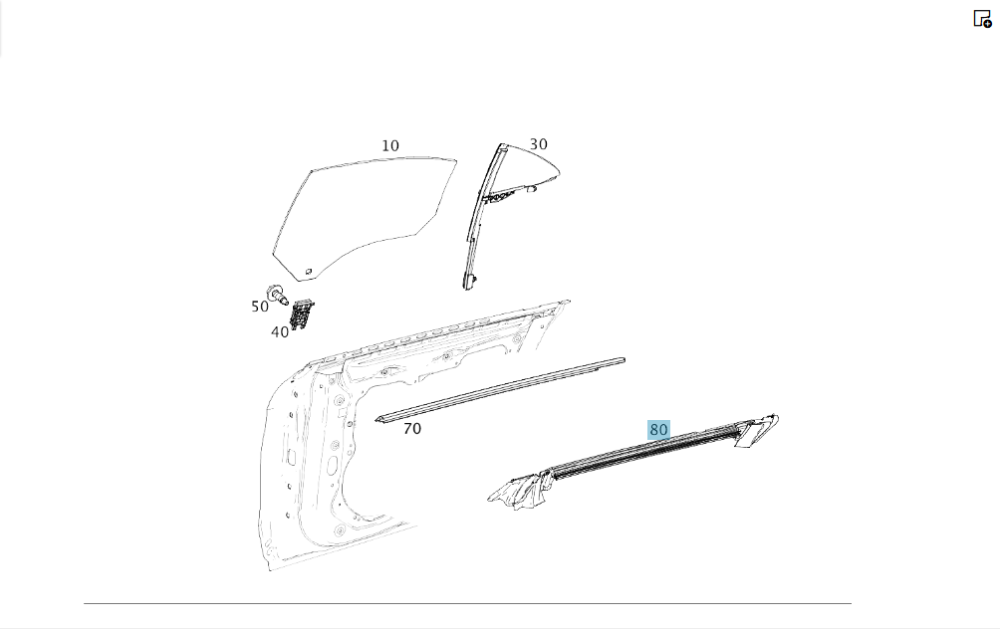 10
30
50
40
70
80