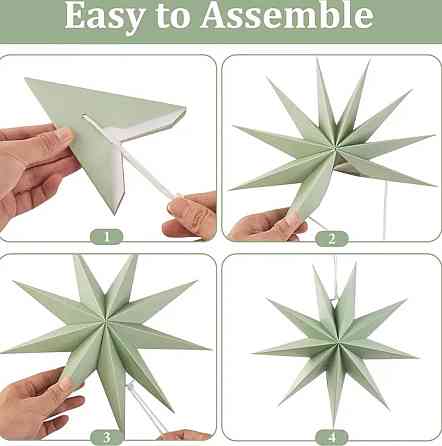 Easy to Assemble

1

2

3

4