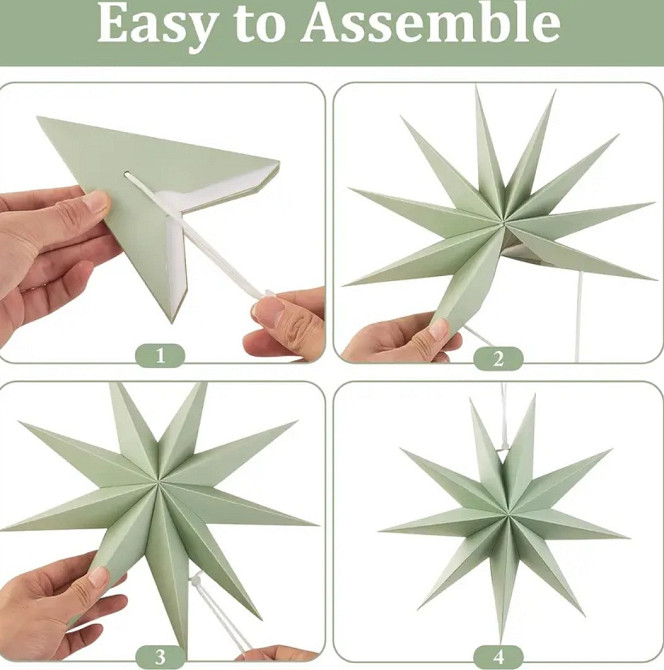 Easy to Assemble

1

2

3

4