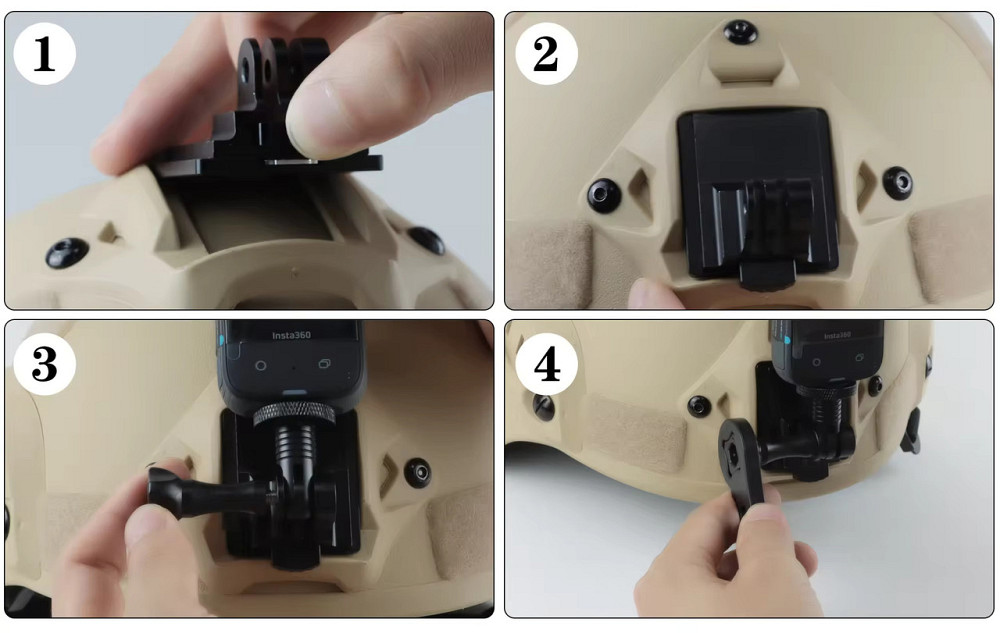 1

2

3

Insta360

4

Insta360