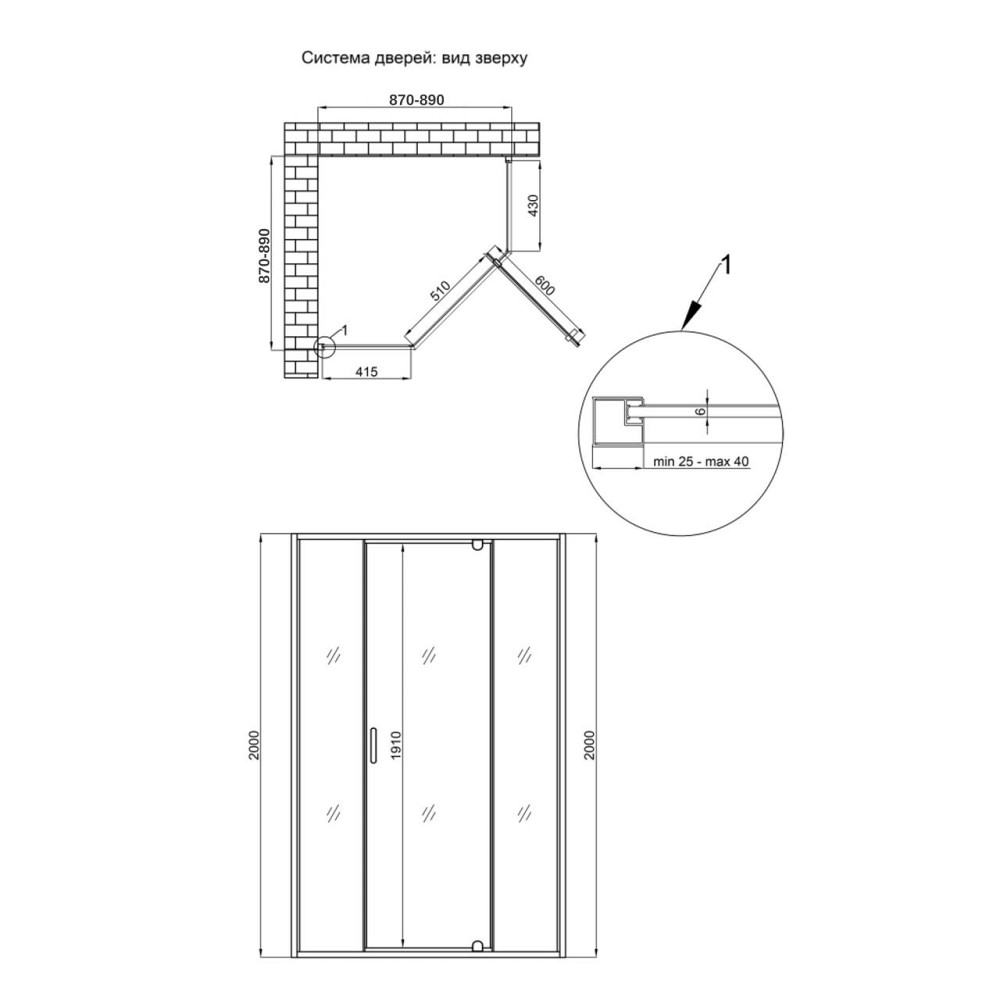 Система дверей: вид зверху

870-890

870-890

430

510

600

1

415

1

6

min 25 - max 40

2000

1910

2000