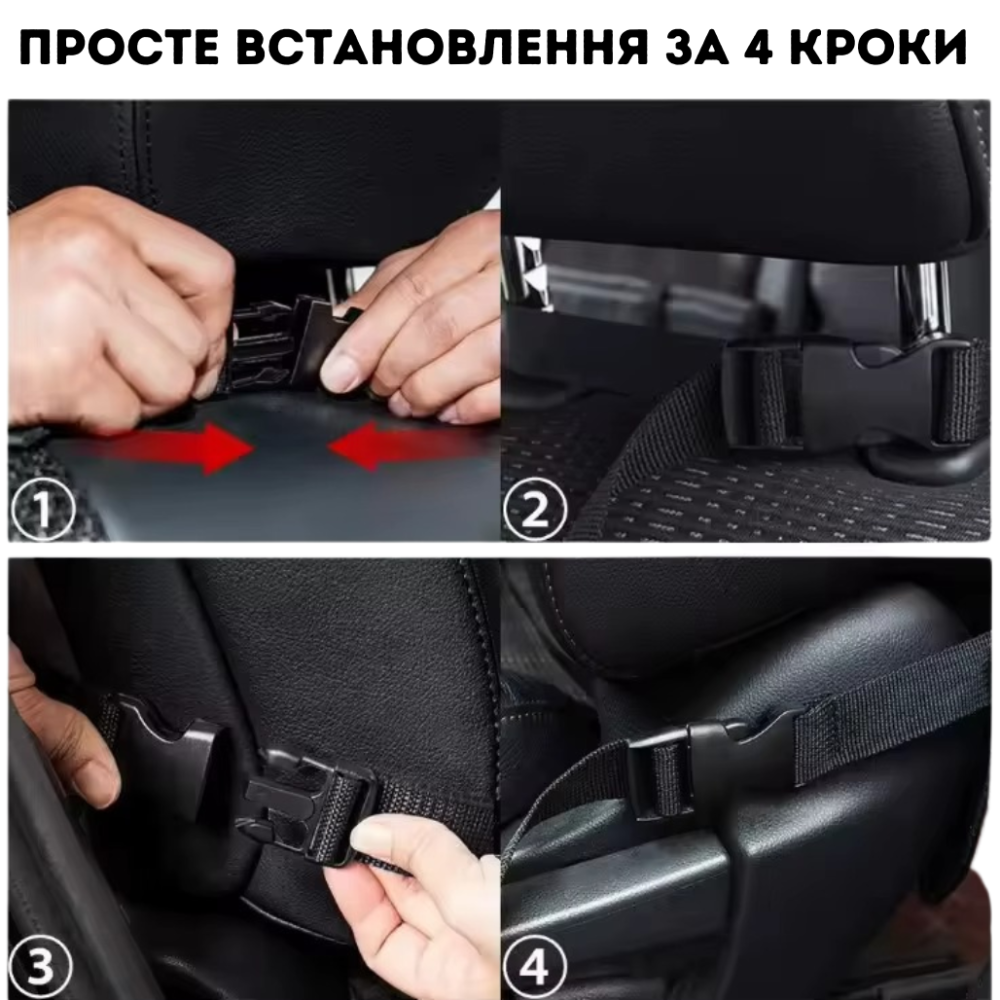 ПРОСТЕ ВСТАНОВЛЕННЯ ЗА 4 КРОКИ

1
2
3
4