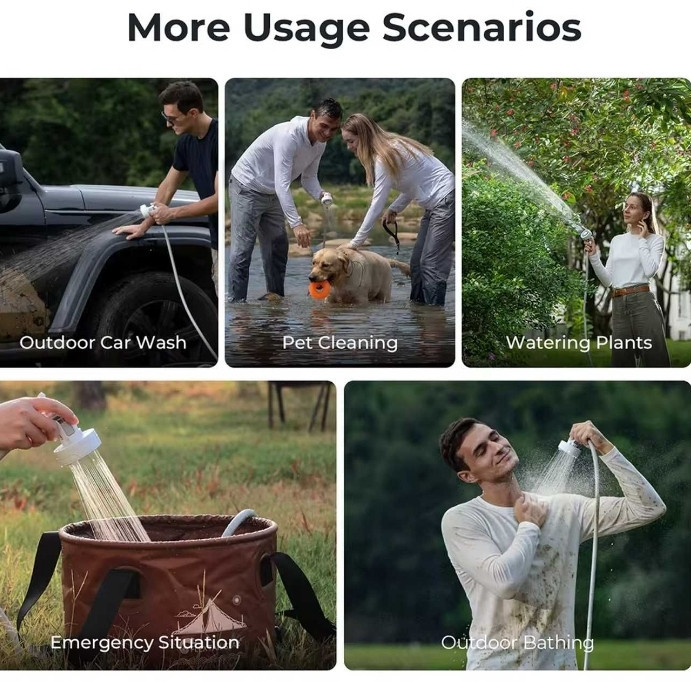 More Usage Scenarios

Outdoor Car Wash

Pet Cleaning

Watering Plants

Emergency Situation

Outdoor Bathing