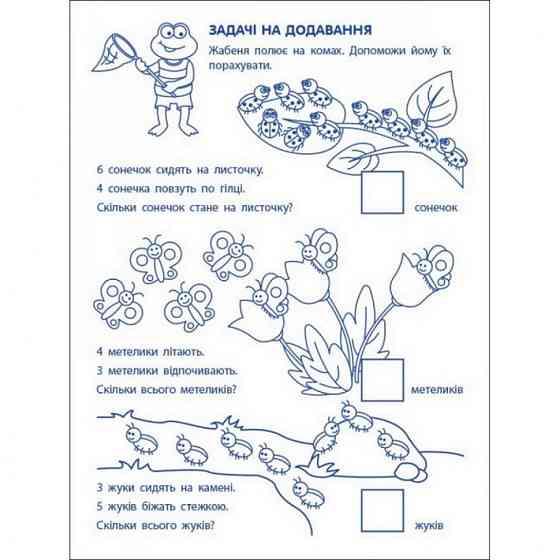 ЗАДАЧІ НА ДОДАВАННЯ

Жабеня полює на комах. Допоможи йому їх порахувати.

6 сонечок сидять на листочку.
4 сонечка повзуть по гілці.
Скільки сонечок стане на листочку?

сонечок

4 метелики літають.
3 метелики відпочивають.
Скільки всього метеликів?

метеликів

3 жуки сидять на камені.
5 жуків біжать стежкою.
Скільки всього жуків?

жуків