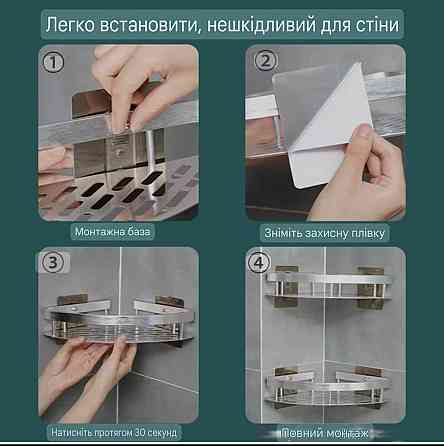 Легко встановити, нешкідливий для стіни

①

Монтажна база

②

Зніміть захисну плівку

③

Натисніть протягом 30 секунд

④

Повний монтаж