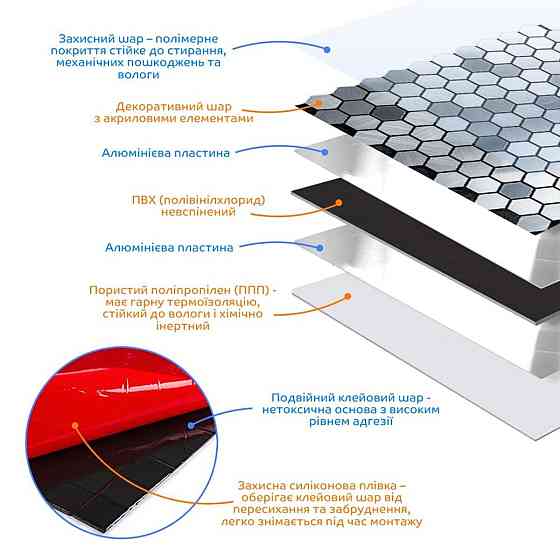 Захисний шар – полімерне покриття стійке до стирання, механічних пошкоджень та вологи

Декоративний шар з акриловими елементами

Алюмінієва пластина

ПВХ (полівінілхлорид) невспінений

Алюмінієва пластина

Пористий поліпропілен (ППП) - має гарну термоізоляцію, стійкий до вологи і хімічно інертний

Подвійний клейовий шар - нетоксична основа з високим рівнем адгезії

Захисна силіконова плівка – оберігає клейовий шар від пересихання та забруднення, легко знімається під час монтажу