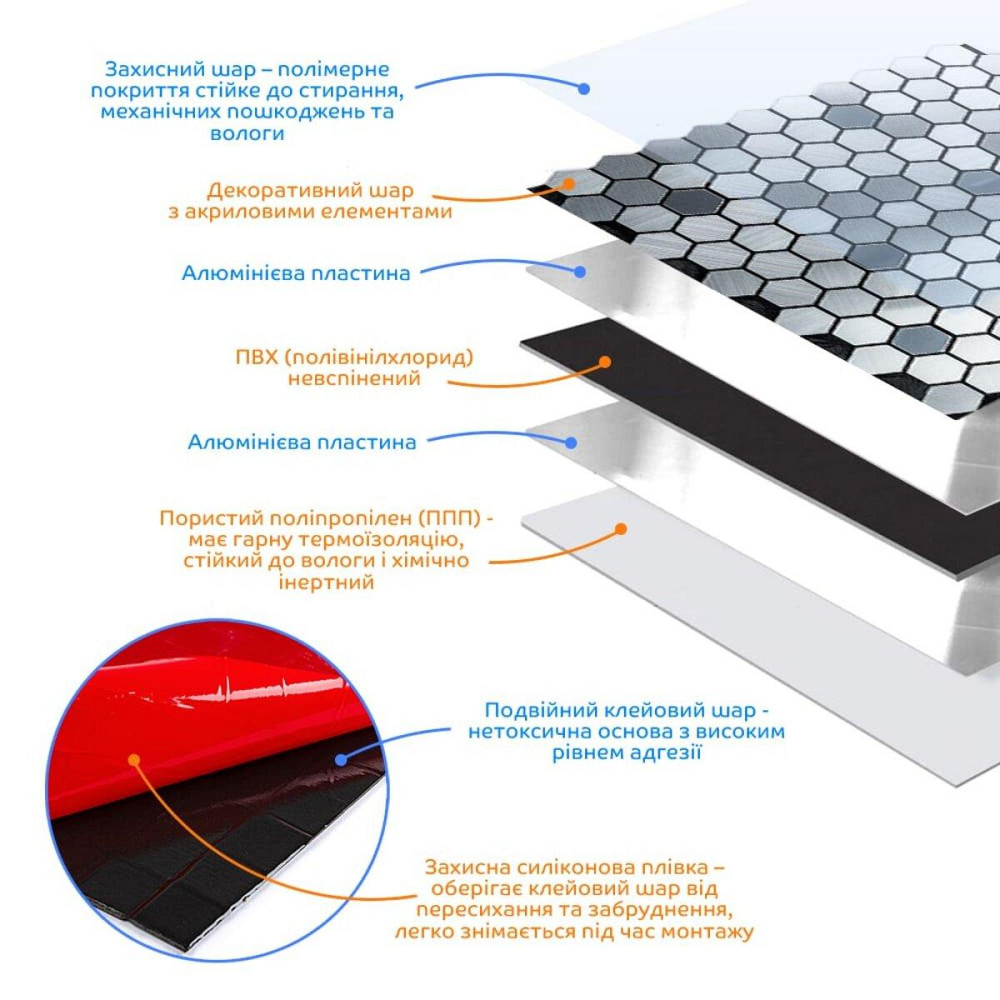 Захисний шар – полімерне покриття стійке до стирання, механічних пошкоджень та вологи

Декоративний шар з акриловими елементами

Алюмінієва пластина

ПВХ (полівінілхлорид) невспінений

Алюмінієва пластина

Пористий поліпропілен (ППП) - має гарну термоізоляцію, стійкий до вологи і хімічно інертний

Подвійний клейовий шар - нетоксична основа з високим рівнем адгезії

Захисна силіконова плівка – оберігає клейовий шар від пересихання та забруднення, легко знімається під час монтажу