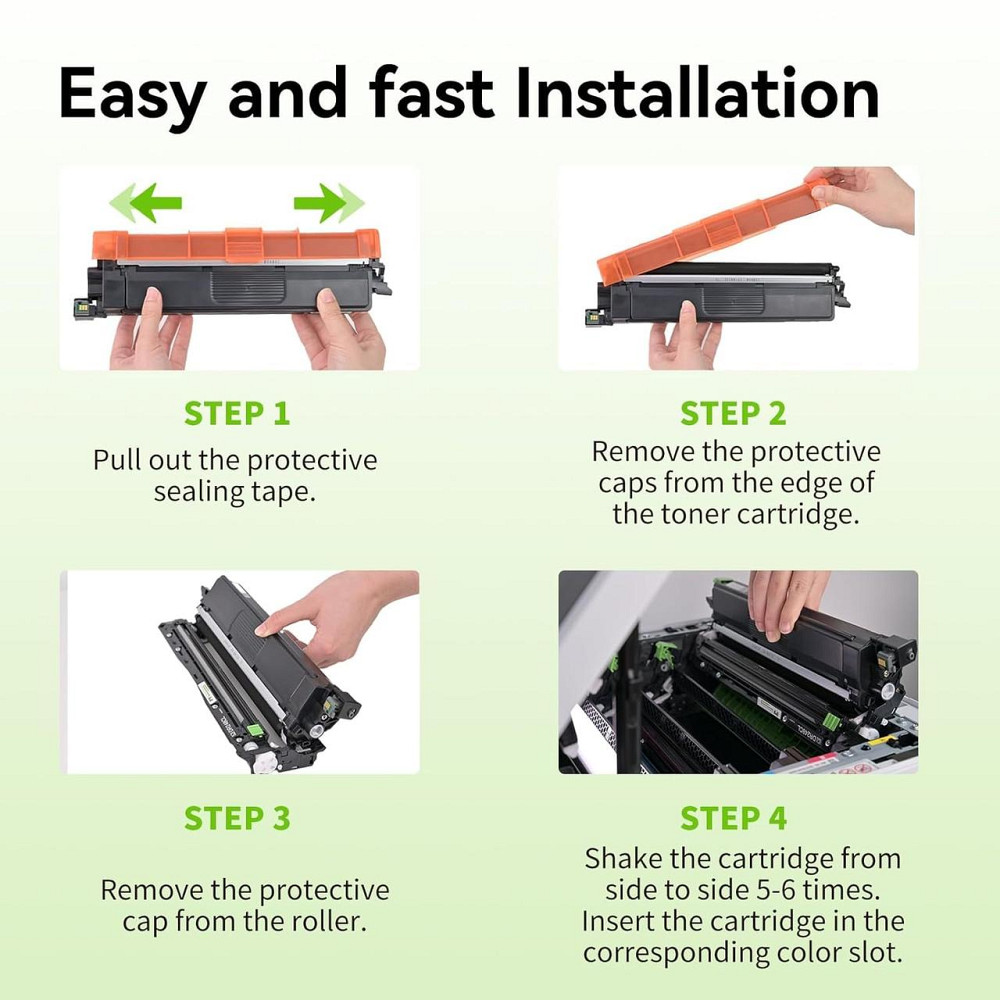 Easy and fast Installation

STEP 1
Pull out the protective sealing tape.

STEP 2
Remove the protective caps from the edge of the toner cartridge.

STEP 3
Remove the protective cap from the roller.

STEP 4
Shake the cartridge from side to side 5-6 times. Insert the cartridge in the corresponding color slot.