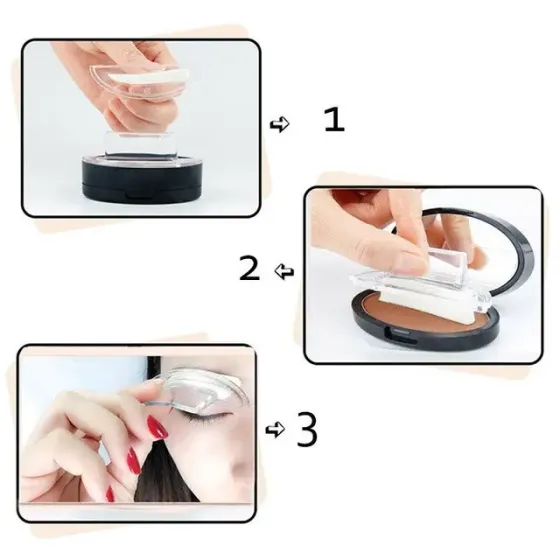 1

2

3