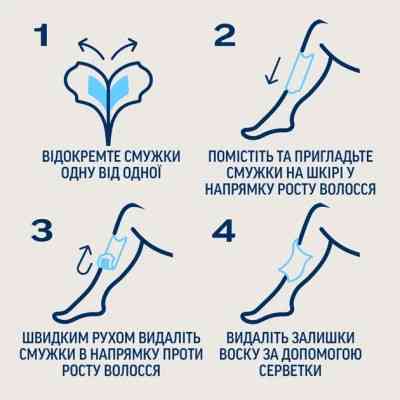 1

ВІДОКРЕМТЕ СМУЖКИ ОДНУ ВІД ОДНОЇ

2

ПОМІСТІТЬ ТА ПРИГЛАДЬТЕ СМУЖКИ НА ШКІРІ У НАПРЯМКУ РОСТУ ВОЛОССЯ

3

ШВИДКИМ РУХОМ ВИДАЛІТЬ СМУЖКИ В НАПРЯМКУ ПРОТИ РОСТУ ВОЛОССЯ

4

ВИДАЛІТЬ ЗАЛИШКИ ВОСКУ ЗА ДОПОМОГОЮ СЕРВЕТКИ