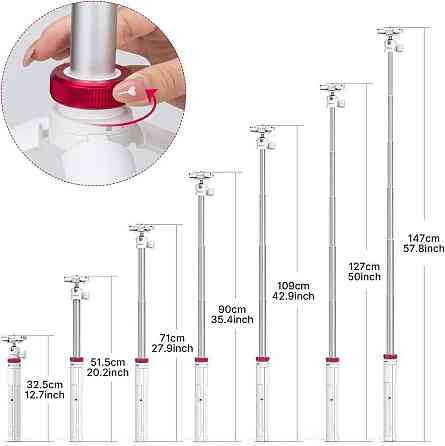 32.5cm
12.7inch

51.5cm
20.2inch

71cm
27.9inch

90cm
35.4inch

109cm
42.9inch

127cm
50inch

147cm
57.8inch