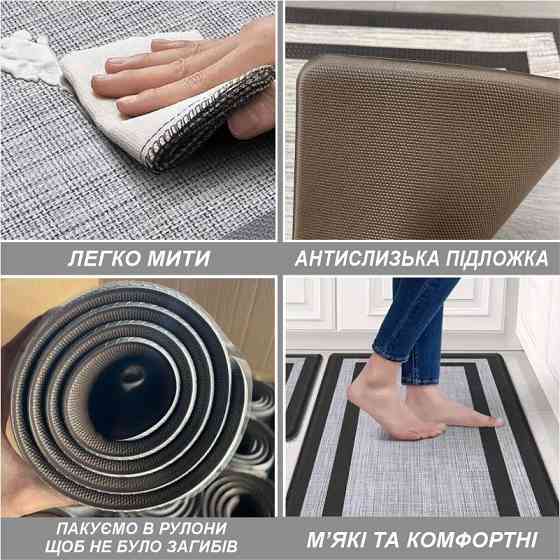 ЛЕГКО МИТИ

АНТИСЛИЗЬКА ПІДЛОЖКА

ПАКУЄМО В РУЛОНИ
ЩОБ НЕ БУЛО ЗАГИБІВ

М'ЯКІ ТА КОМФОРТНІ