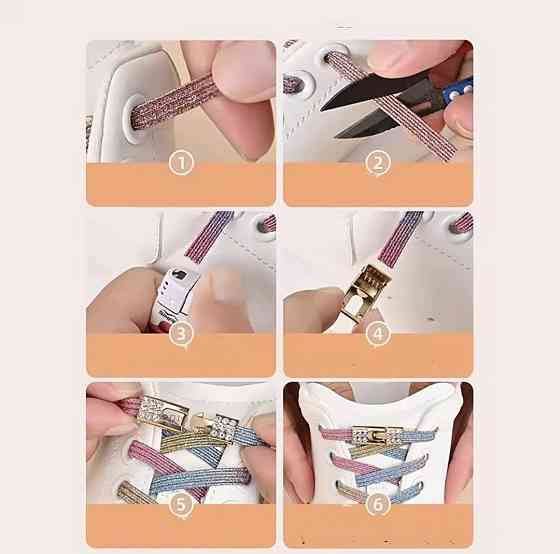 ①
②
③
④
⑤
⑥