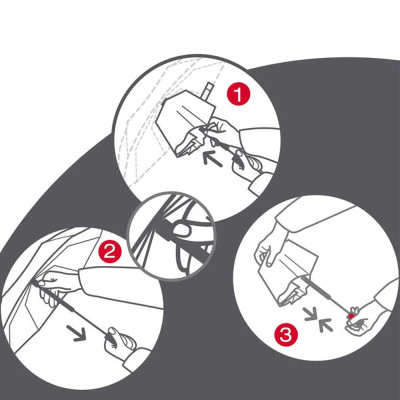 1

2

3