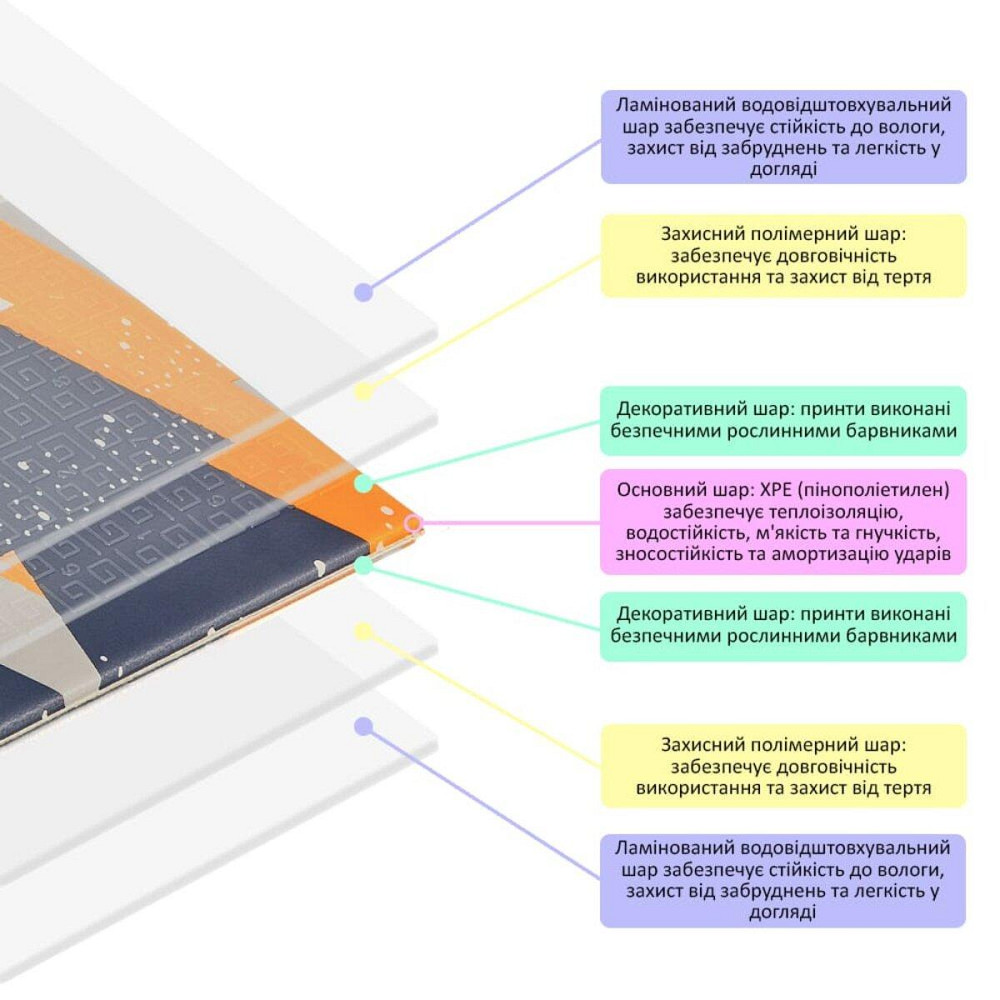 Ламінований водовідштовхувальний шар забезпечує стійкість до вологи, захист від забруднень та легкість у догляді

Захисний полімерний шар: забезпечує довговічність використання та захист від тертя

Декоративний шар: принти виконані безпечними рослинними барвниками

Основний шар: XPE (пінополіетилен) забезпечує теплоізоляцію, водостійкість, м'якість та гнучкість, зносостійкість та амортизацію ударів

Декоративний шар: принти виконані безпечними рослинними барвниками

Захисний полімерний шар: забезпечує довговічність використання та захист від тертя

Ламінований водовідштовхувальний шар забезпечує стійкість до вологи, захист від забруднень та легкість у догляді