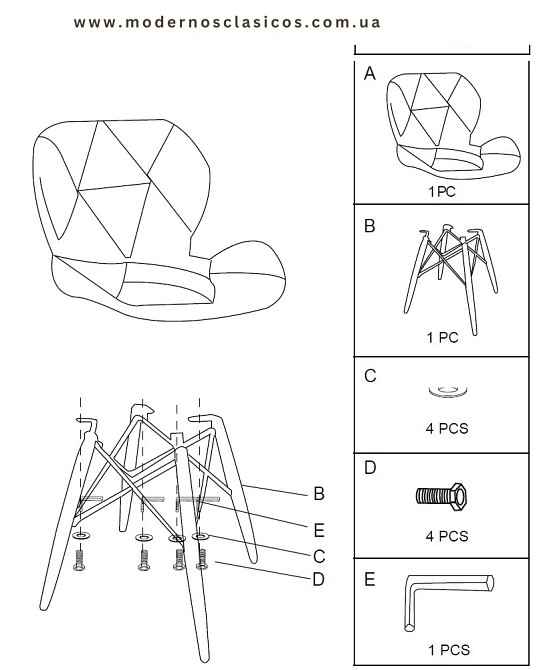 www.modernosclasicos.com.ua

B
E
C
D

A
1PC

B
1 PC

C
4 PCS

D
4 PCS

E
1 PCS