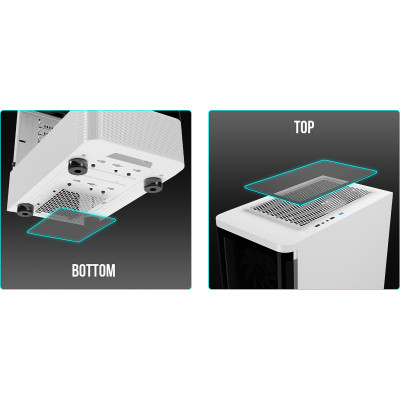 BOTTOM

TOP