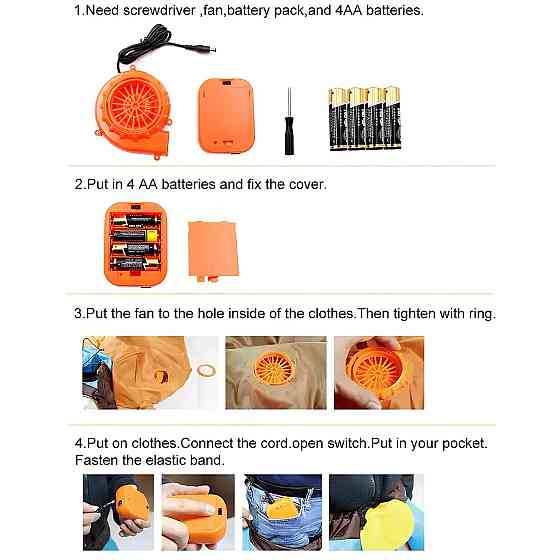 1.Need screwdriver ,fan,battery pack,and 4AA batteries.

2.Put in 4 AA batteries and fix the cover.

3.Put the fan to the hole inside of the clothes.Then tighten with ring.

4.Put on clothes.Connect the cord.open switch.Put in your pocket. Fasten the elastic band.