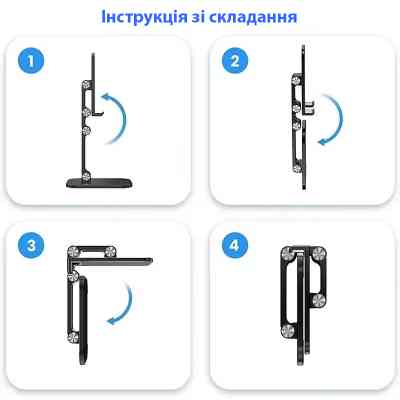 Інструкція зі складання

1

2

3

4