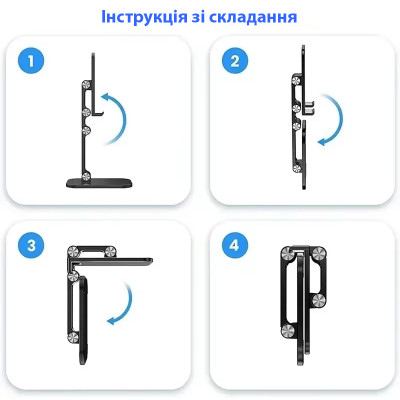 Інструкція зі складання

1

2

3

4