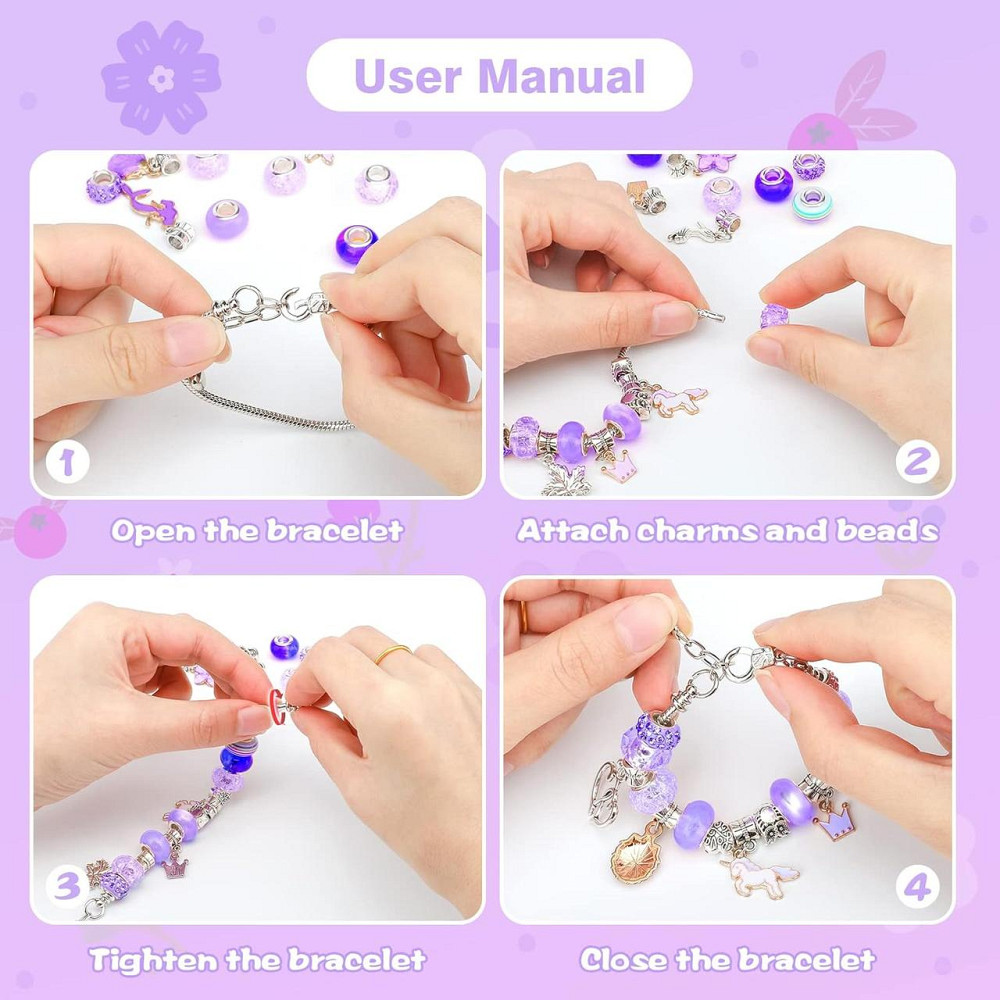 User Manual

1

Open the bracelet

2

Attach charms and beads

3

Tighten the bracelet

4

Close the bracelet