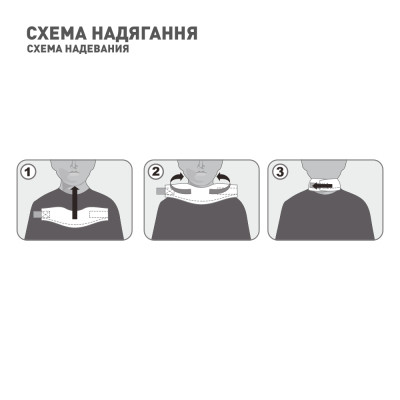 СХЕМА НАДЯГАННЯ
СХЕМА НАДЕВАНИЯ

1

2

3