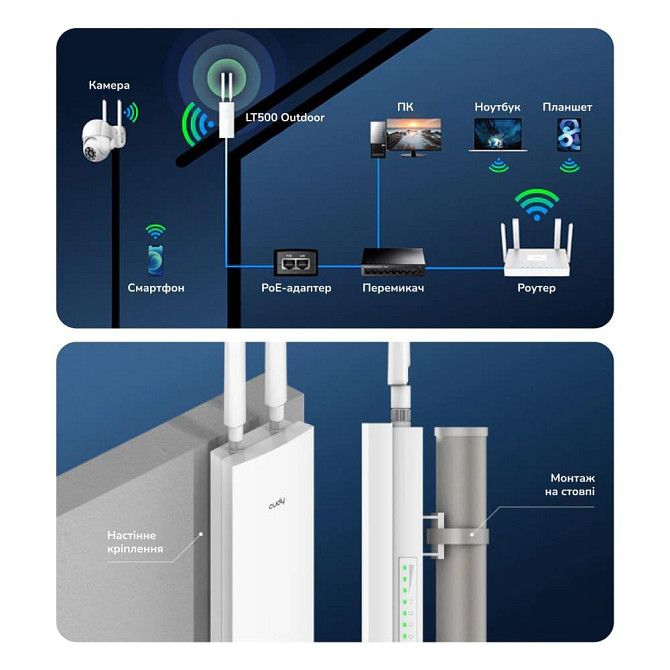 Камера

LT500 Outdoor

ПК

Ноутбук

Планшет

Смартфон

PoE-адаптер

Перемикач

Роутер

cudy

Настінне кріплення

Монтаж на стовпі