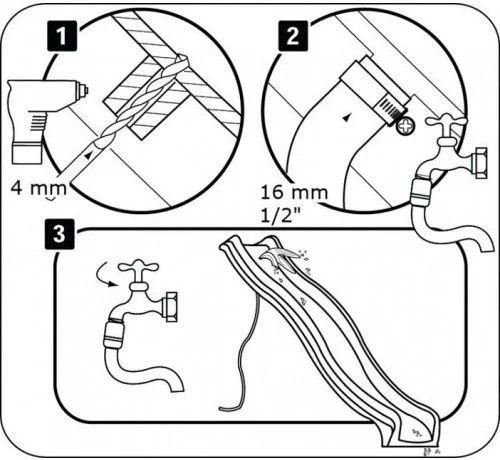 1

4 mm

2

16 mm
1/2"

3