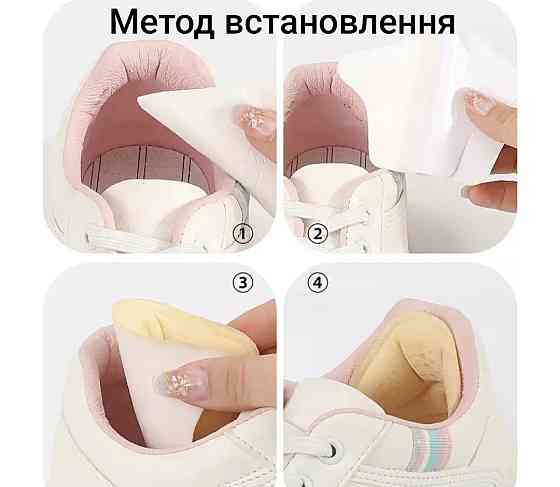 Метод встановлення

①

②

③

④