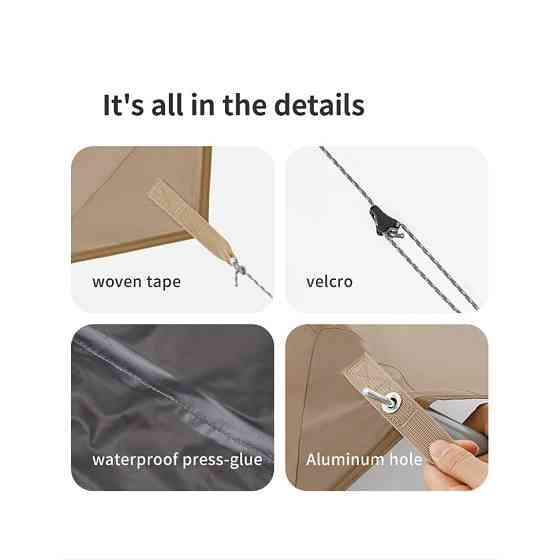 It's all in the details

woven tape

velcro

waterproof press-glue

Aluminum hole