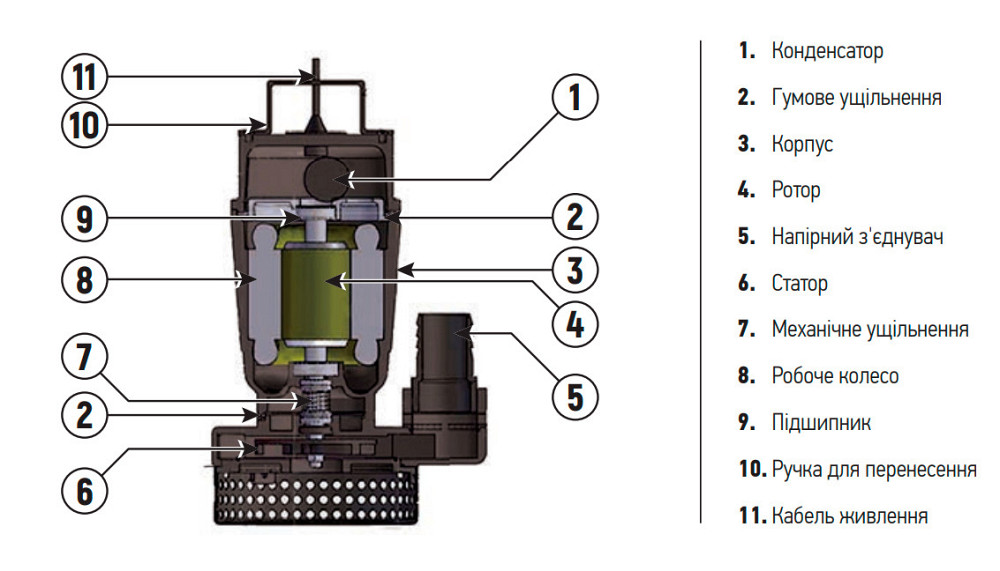 11
10
9
8
7
2
6
1
2
3
4
5

1. Конденсатор
2. Гумове ущільнення
3. Корпус
4. Ротор
5. Напірний з'єднувач
6. Статор
7. Механічне ущільнення
8. Робоче колесо
9. Підшипник
10. Ручка для перенесення
11. Кабель живлення