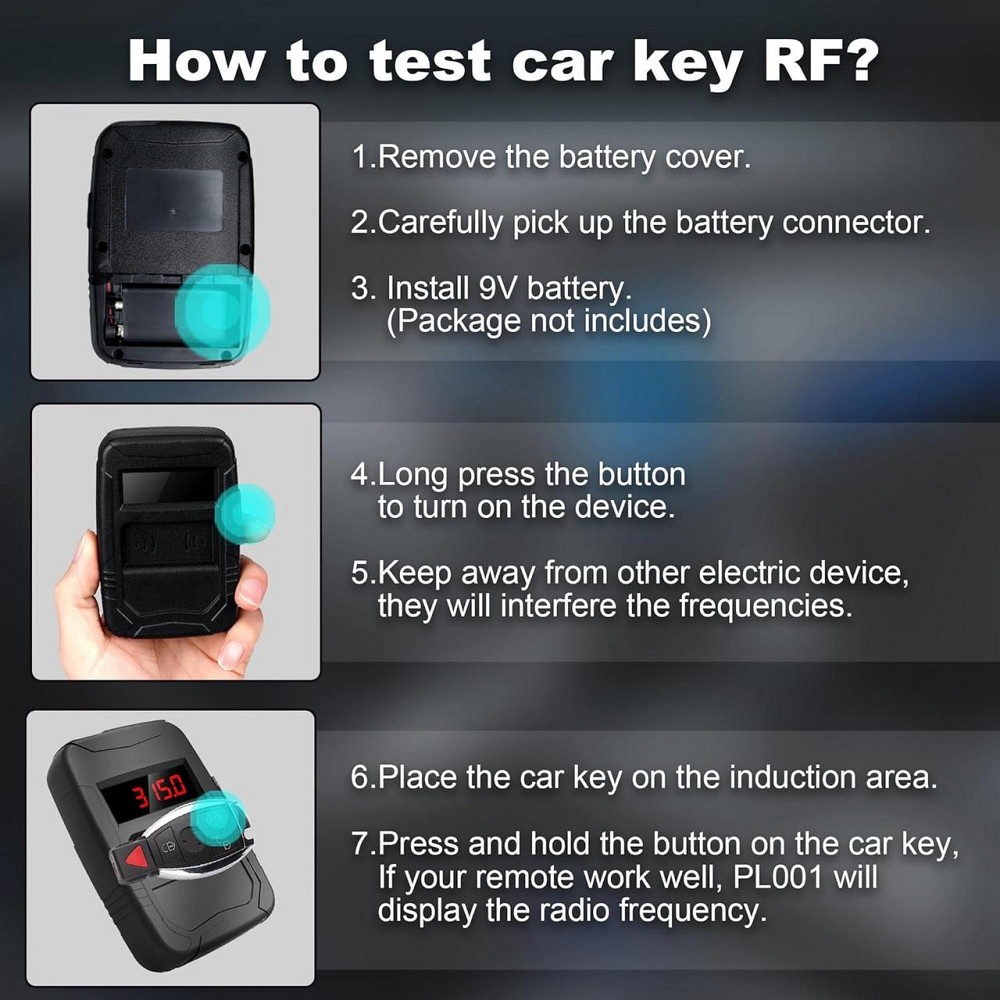 How to test car key RF?

1.Remove the battery cover.

2.Carefully pick up the battery connector.

3. Install 9V battery. (Package not includes)

4.Long press the button to turn on the device.

5.Keep away from other electric device, they will interfere the frequencies.

315.0

6.Place the car key on the induction area.

7.Press and hold the button on the car key, If your remote work well, PL001 will display the radio frequency.