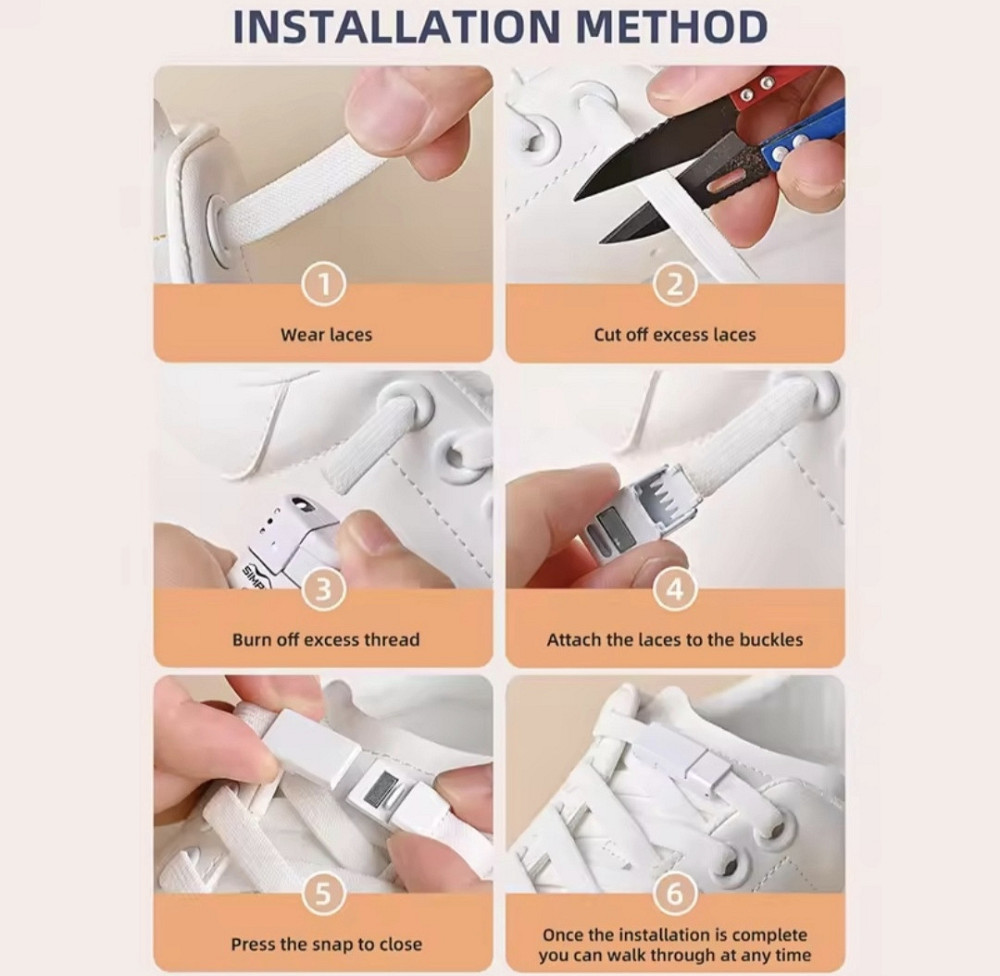 INSTALLATION METHOD

1
Wear laces

2
Cut off excess laces

SIMP
3
Burn off excess thread

4
Attach the laces to the buckles

5
Press the snap to close

6
Once the installation is complete you can walk through at any time