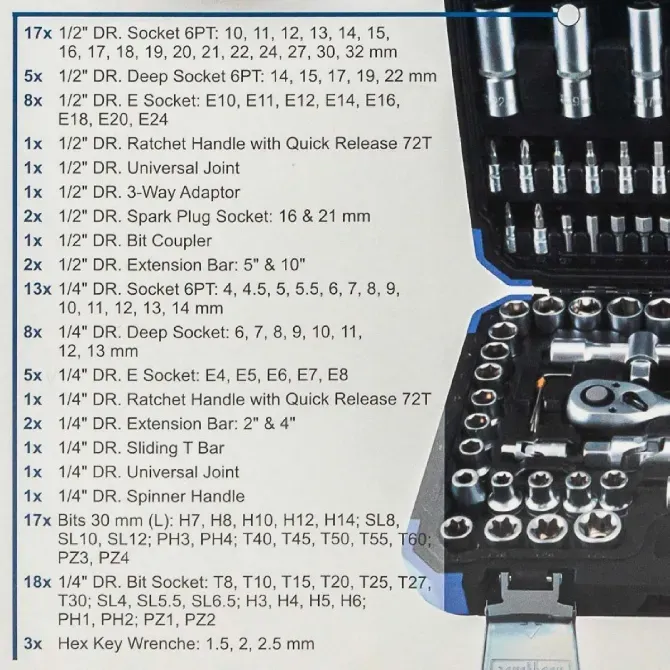 17x 1/2" DR. Socket 6PT: 10, 11, 12, 13, 14, 15, 16, 17, 18, 19, 20, 21, 22, 24, 27, 30, 32 mm
5x 1/2" DR. Deep Socket 6PT: 14, 15, 17, 19, 22 mm
8x 1/2" DR. E Socket: E10, E11, E12, E14, E16, E18, E20, E24
1x 1/2" DR. Ratchet Handle with Quick Release 72T
1x 1/2" DR. Universal Joint
1x 1/2" DR. 3-Way Adaptor
2x 1/2" DR. Spark Plug Socket: 16 & 21 mm
1x 1/2" DR. Bit Coupler
2x 1/2" DR. Extension Bar: 5" & 10"
13x 1/4" DR. Socket 6PT: 4, 4.5, 5, 5.5, 6, 7, 8, 9, 10, 11, 12, 13, 14 mm
8x 1/4" DR. Deep Socket: 6, 7, 8, 9, 10, 11, 12, 13 mm
5x 1/4" DR. E Socket: E4, E5, E6, E7, E8
1x 1/4" DR. Ratchet Handle with Quick Release 72T
2x 1/4" DR. Extension Bar: 2" & 4"
1x 1/4" DR. Sliding T Bar
1x 1/4" DR. Universal Joint
1x 1/4" DR. Spinner Handle
17x Bits 30 mm (L): H7, H8, H10, H12, H14; SL8, SL10, SL12; PH3, PH4; T40, T45, T50, T55, T60; PZ3, PZ4
18x 1/4" DR. Bit Socket: T8, T10, T15, T20, T25, T27, T30; SL4, SL5.5, SL6.5; H3, H4, H5, H6; PH1, PH2; PZ1, PZ2
3x Hex Key Wrenche: 1.5, 2, 2.5 mm